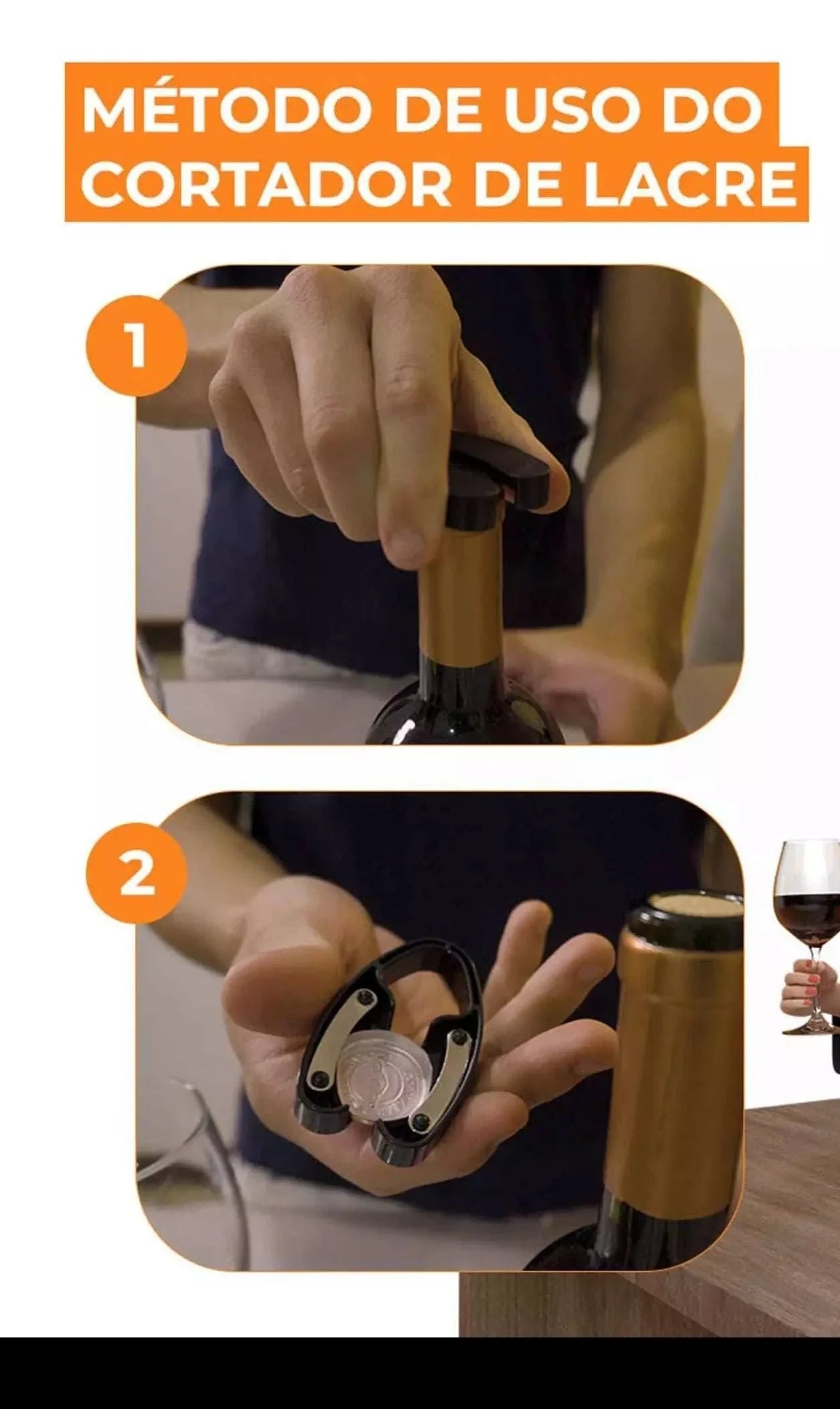 MÉTODO DE USO DO CORTADOR DE LACRE

1

2